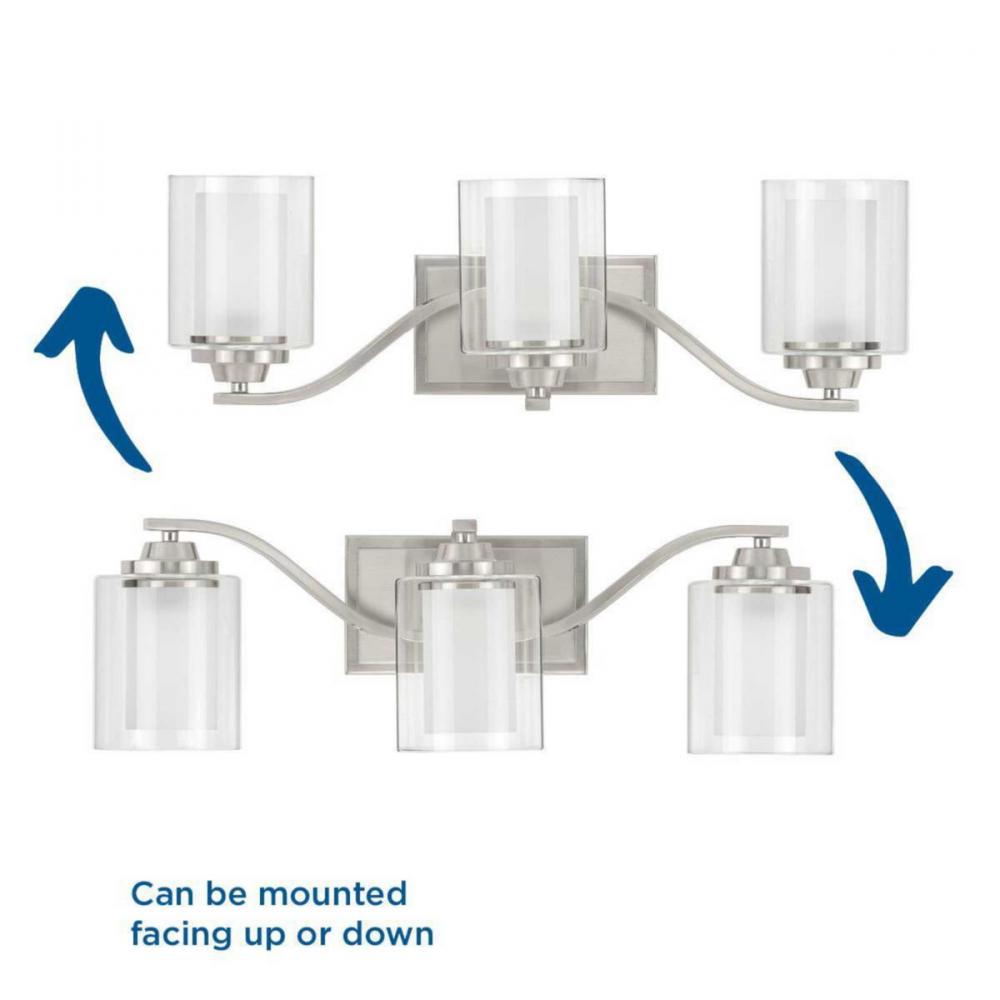 Can be mounted facing up or down